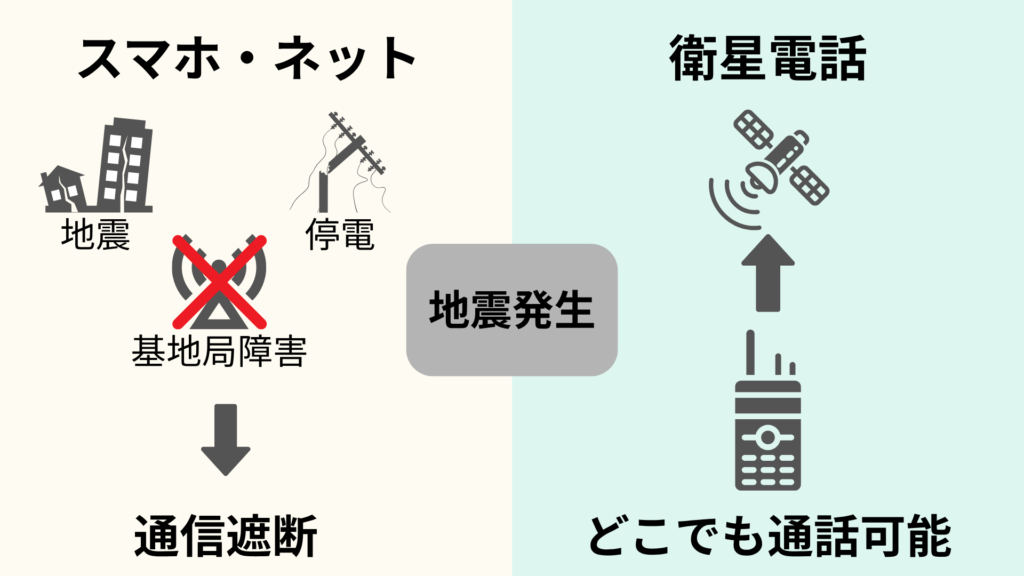 スマホ・ネット

地震

停電

基地局障害

通信遮断

地震発生

衛星電話

どこでも通話可能