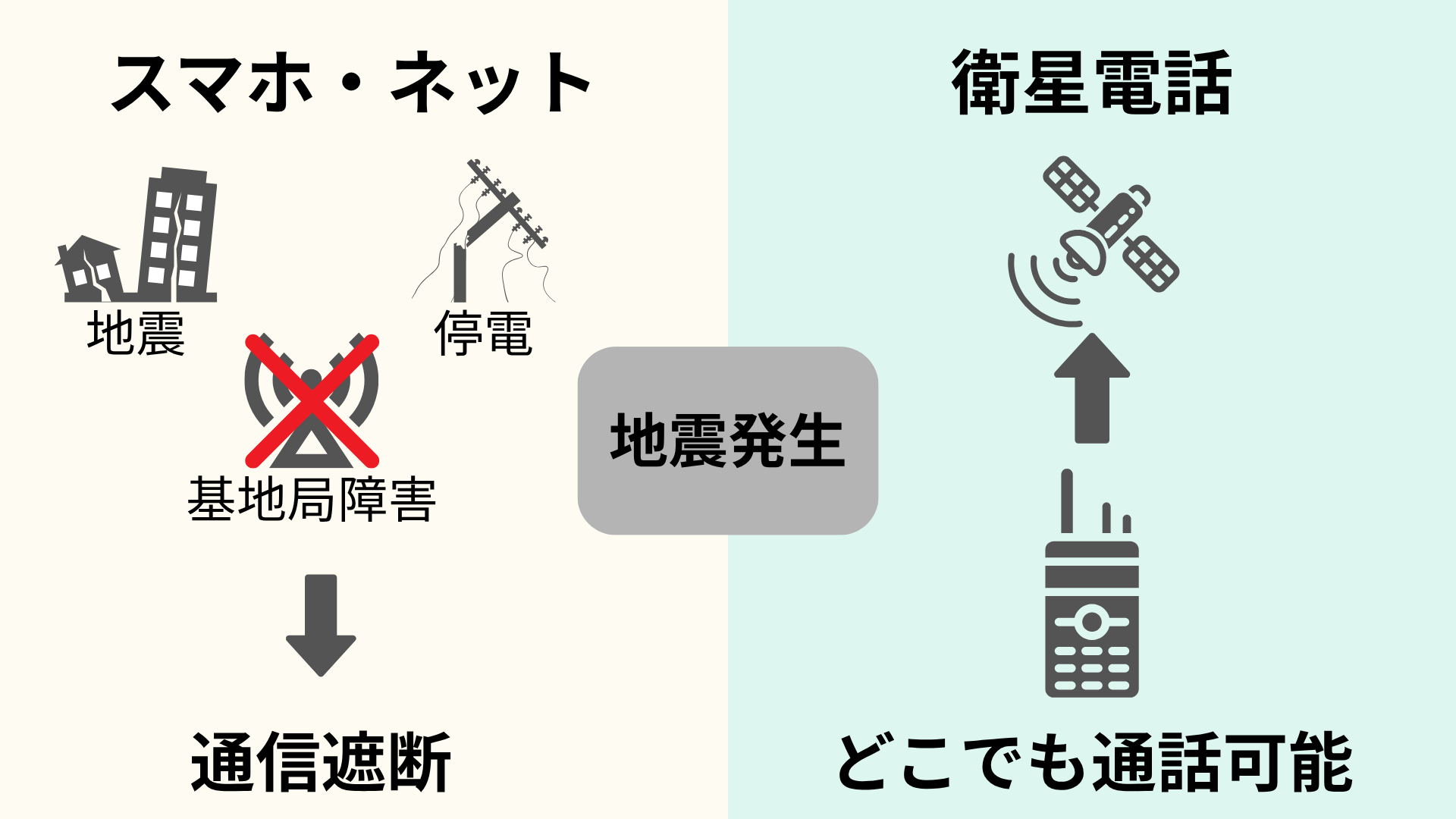 スマホ・ネット

地震

停電

基地局障害

通信遮断

地震発生

衛星電話

どこでも通話可能