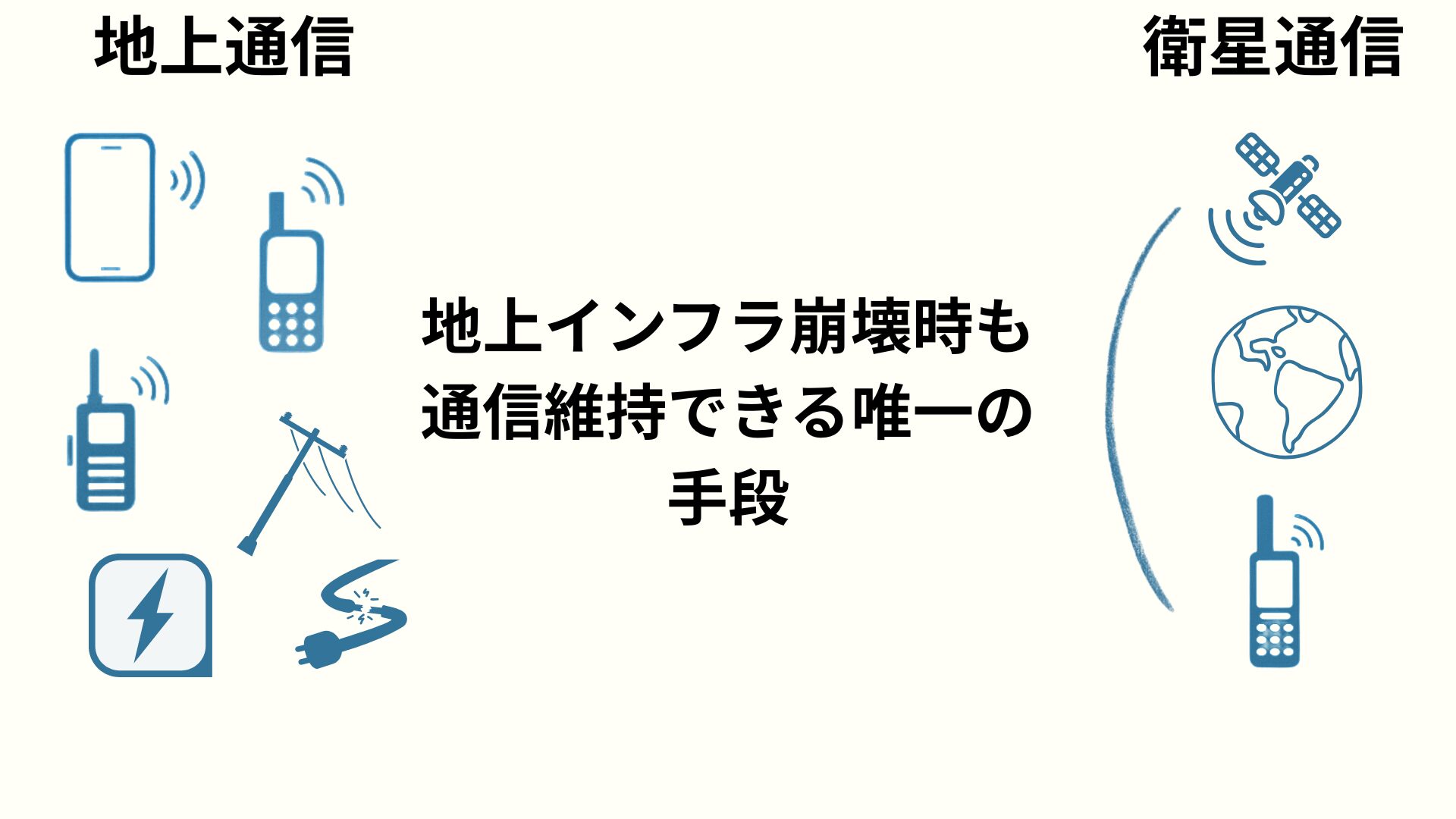 地上通信

衛星通信

地上インフラ崩壊時も通信維持できる唯一の手段